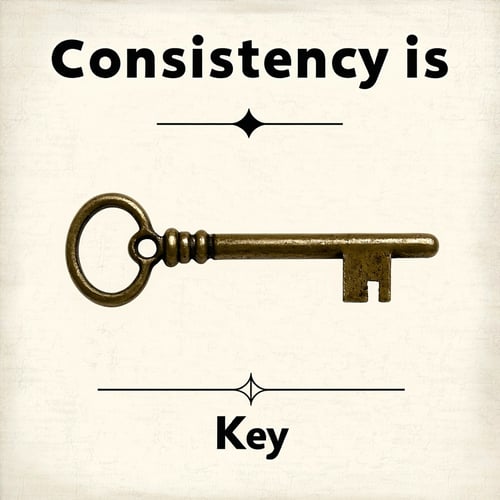 Consistency is

Key